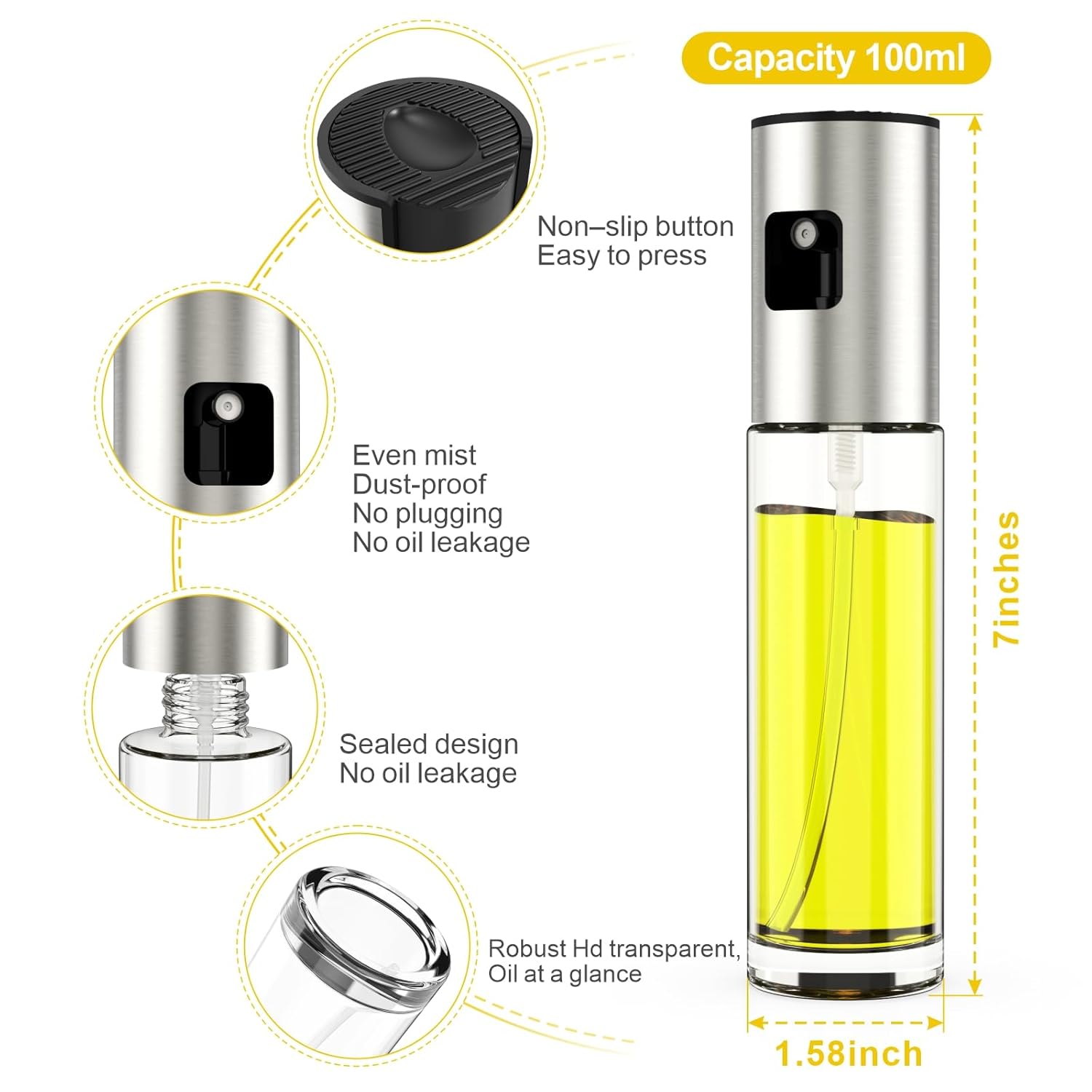 Capacity 100ml

Non–slip button
Easy to press

Even mist
Dust-proof
No plugging
No oil leakage

Sealed design
No oil leakage

Robust Hd transparent,
Oil at a glance

7inches

1.58inch