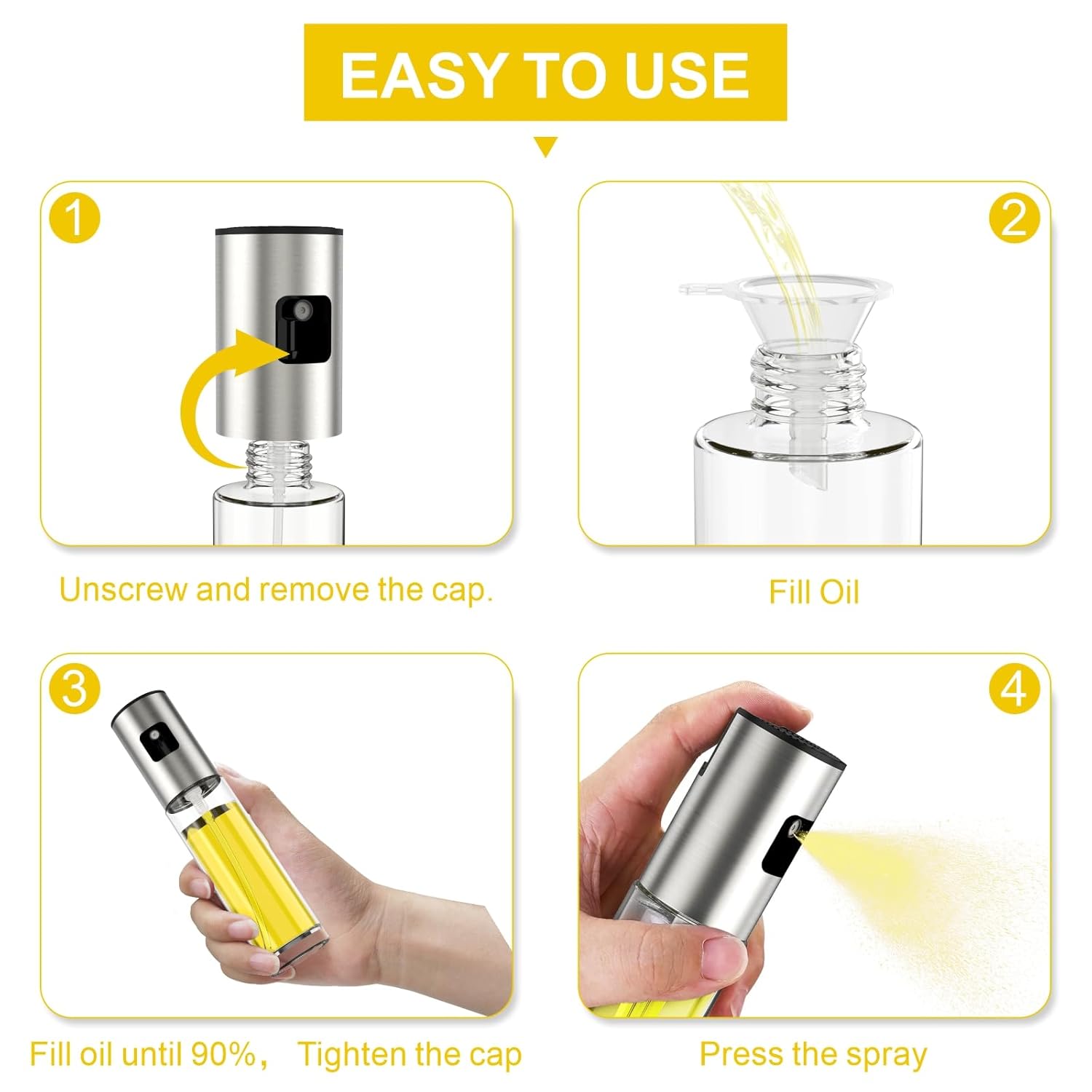 EASY TO USE

1

Unscrew and remove the cap.

2

Fill Oil

3

Fill oil until 90%， Tighten the cap

4

Press the spray